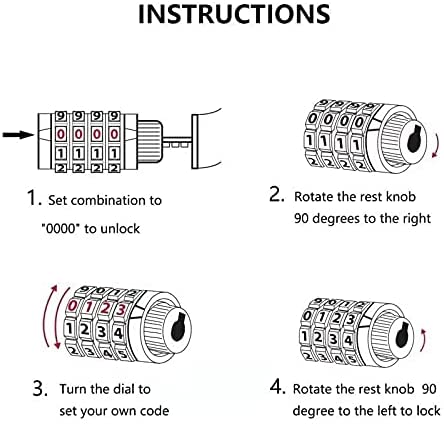 INSTRUCTIONS

9 9 9 9
0 0 0 0
1 1 1 1
2 2 2 2

1. Set combination to "0000" to unlock

9 9 9 9
0 0 0 0
1 1 1 1
2 2 2 2

2. Rotate the rest knob 90 degrees to the right

9 0 1 2
0 1 2 3
1 2 3 4
2 3 4 5

3. Turn the dial to set your own code

9 0 1 2
0 1 2 3
1 2 3 4
2 3 4 5

4. Rotate the rest knob 90 degree to the left to lock