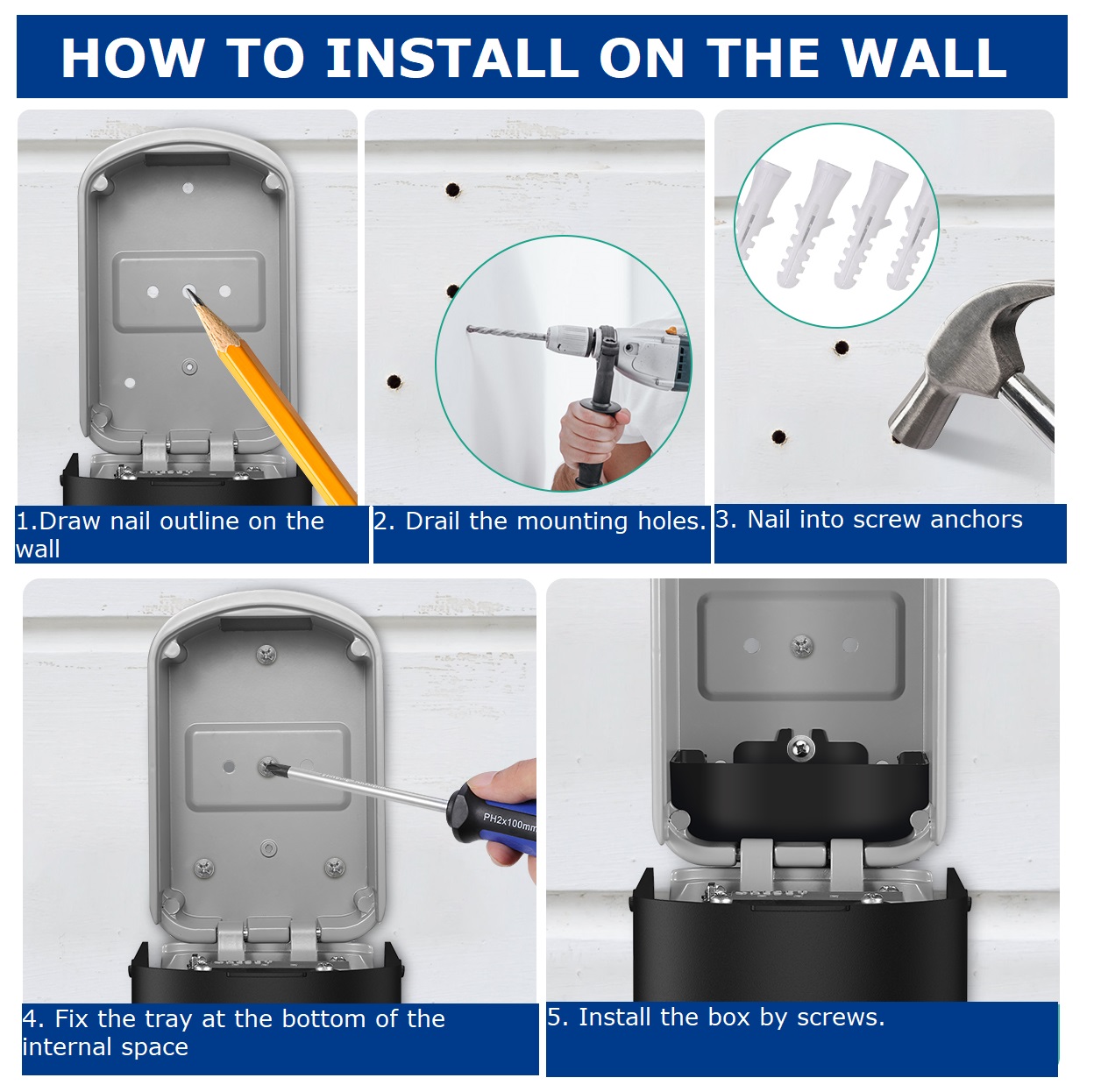 HOW TO INSTALL ON THE WALL

1.Draw nail outline on the wall

2. Drail the mounting holes.

3. Nail into screw anchors

PH2x100mm

4. Fix the tray at the bottom of the internal space

5. Install the box by screws.